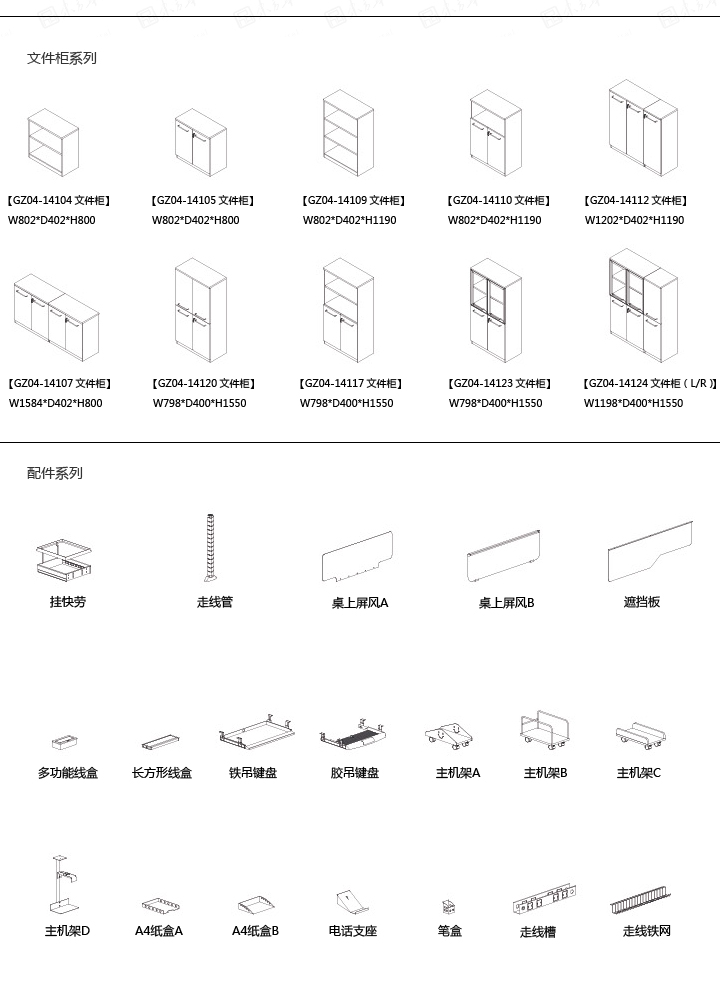 文件柜系列

【GZ04-14104 文件柜】
W802*D402*H800

【GZ04-14105 文件柜】
W802*D402*H800

【GZ04-14109 文件柜】
W802*D402*H1190

【GZ04-14110 文件柜】
W802*D402*H1190

【GZ04-14112 文件柜】
W1202*D402*H1190

【GZ04-14107 文件柜】
W1584*D402*H800

【GZ04-14120 文件柜】
W798*D400*H1550

【GZ04-14117 文件柜】
W798*D400*H1550

【GZ04-14123 文件柜】
W798*D400*H1550

【GZ04-14124 文件柜（L/R）】
W1198*D400*H1550

配件系列

挂快劳
走线管
桌上屏风A
桌上屏风B
遮挡板

多功能线盒
长方形线盒
铁吊键盘
胶吊键盘
主机架A
主机架B
主机架C

主机架D
A4纸盒A
A4纸盒B
电话支座
笔盒
走线槽
走线铁网